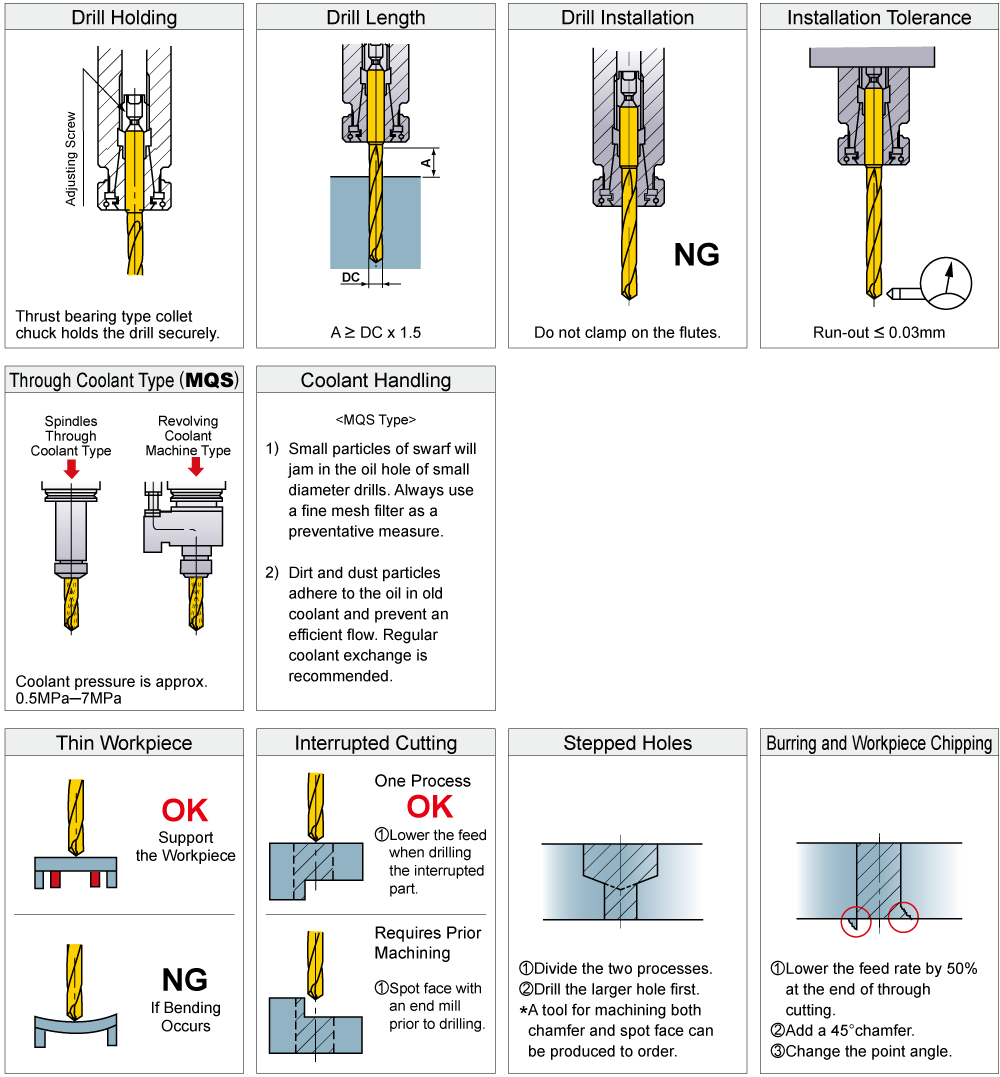 Drill Holding

Adjusting Screw

Thrust bearing type collet chuck holds the drill securely.

Drill Length

A

DC

A ≥ DC x 1.5

Drill Installation

NG

Do not clamp on the flutes.

Installation Tolerance

Run-out ≤ 0.03mm

Through Coolant Type (MQS)

Spindles Through Coolant Type

Revolving Coolant Machine Type

Coolant pressure is approx. 0.5MPa—7MPa

Coolant Handling

<MQS Type>

1) Small particles of swarf will jam in the oil hole of small diameter drills. Always use a fine mesh filter as a preventative measure.

2) Dirt and dust particles adhere to the oil in old coolant and prevent an efficient flow. Regular coolant exchange is recommended.

Thin Workpiece

OK
Support the Workpiece

NG
If Bending Occurs

Interrupted Cutting

One Process
OK
①Lower the feed when drilling the interrupted part.

Requires Prior Machining
①Spot face with an end mill prior to drilling.

Stepped Holes

①Divide the two processes.
②Drill the larger hole first.
*A tool for machining both chamfer and spot face can be produced to order.

Burring and Workpiece Chipping

①Lower the feed rate by 50% at the end of through cutting.
②Add a 45°chamfer.
③Change the point angle.