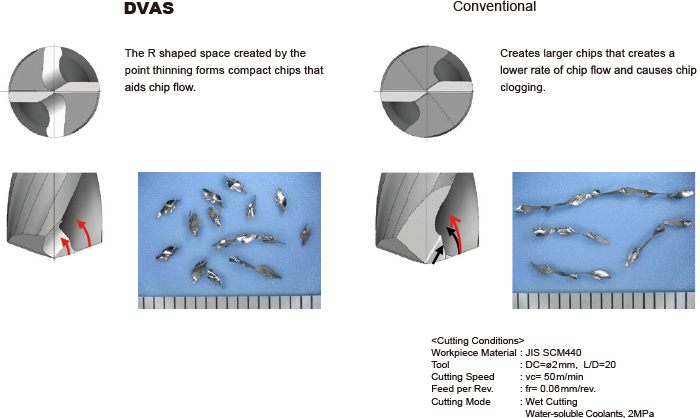 DVAS

The R shaped space created by the point thinning forms compact chips that aids chip flow.

Conventional

Creates larger chips that creates a lower rate of chip flow and causes chip clogging.

<Cutting Conditions>
Workpiece Material : JIS SCM440
Tool : DC=ø2mm, L/D=20
Cutting Speed : vc= 50m/min
Feed per Rev. : fr= 0.06mm/rev.
Cutting Mode : Wet Cutting
Water-soluble Coolants, 2MPa