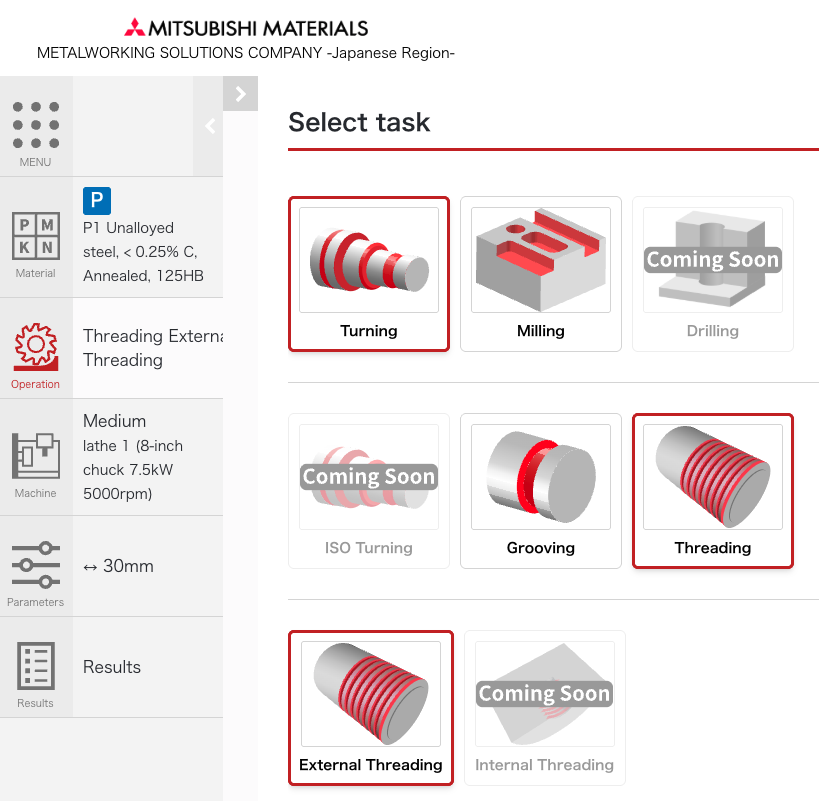 MITSUBISHI MATERIALS
METALWORKING SOLUTIONS COMPANY -Japanese Region-

MENU

P M
K N
Material

P
P1 Unalloyed steel, < 0.25% C, Annealed, 125HB

Operation
Threading Externa
Threading

Machine
Medium
lathe 1 (8-inch chuck 7.5kW 5000rpm)

Parameters
↔ 30mm

Results
Results

Select task

Turning

Milling

Coming Soon
Drilling

Coming Soon
ISO Turning

Grooving

Threading

External Threading

Coming Soon
Internal Threading