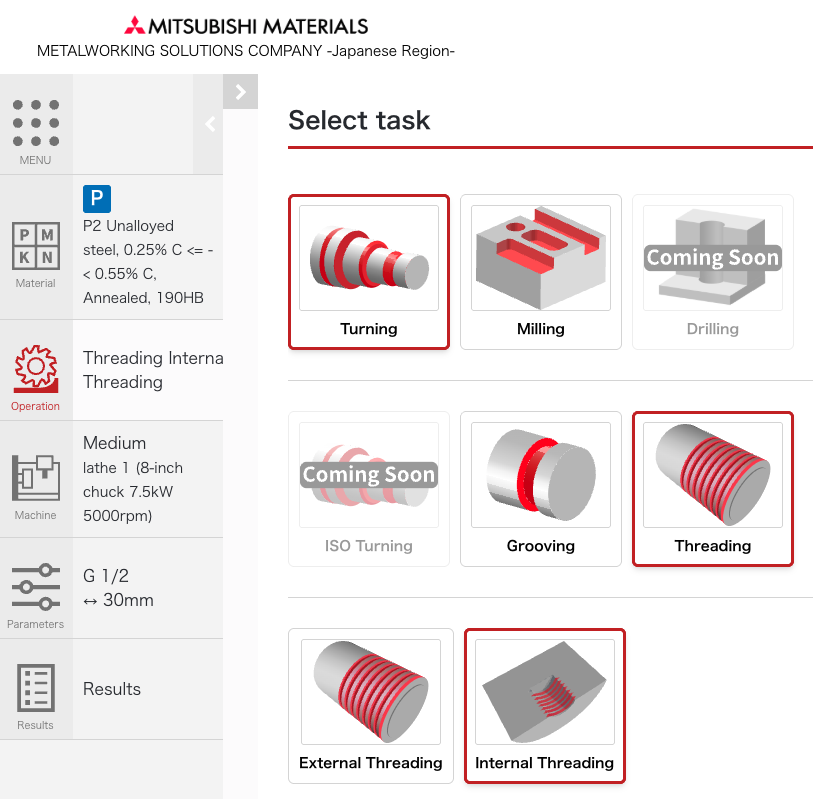 MITSUBISHI MATERIALS
METALWORKING SOLUTIONS COMPANY -Japanese Region-

MENU

P M
K N
Material

P
P2 Unalloyed steel, 0.25% C <= - < 0.55% C, Annealed, 190HB

Operation
Threading Interna Threading

Machine
Medium lathe 1 (8-inch chuck 7.5kW 5000rpm)

Parameters
G 1/2
↔ 30mm

Results
Results

Select task

Turning

Milling

Coming Soon
Drilling

Coming Soon
ISO Turning

Grooving

Threading

External Threading

Internal Threading